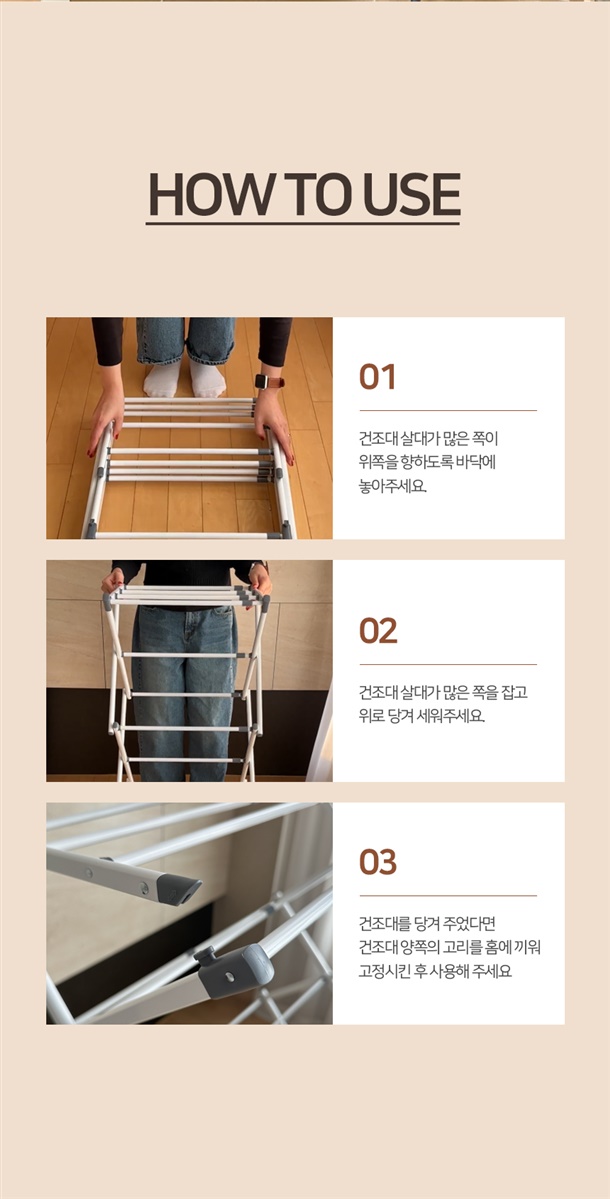 HOW TO USE

01

건조대 살대가 많은 쪽이 위쪽을 향하도록 바닥에 놓아주세요.

02

건조대 살대가 많은 쪽을 잡고 위로 당겨 세워주세요.

03

건조대를 당겨 주었다면 건조대 양쪽의 고리를 홈에 끼워 고정시킨 후 사용해 주세요